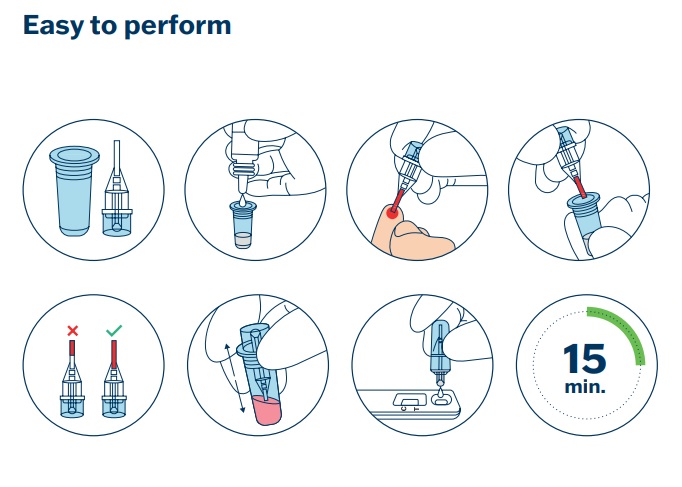 Easy to perform

15
min.