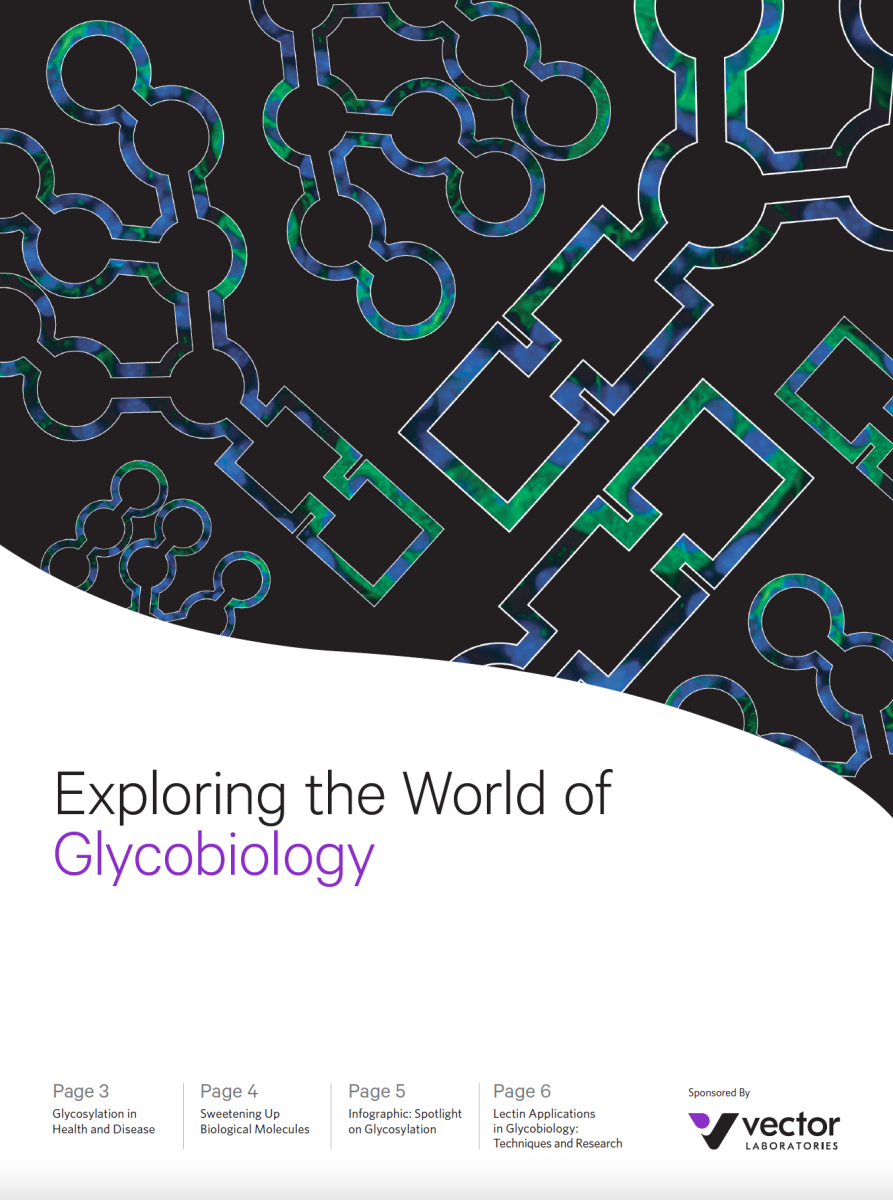 Exploring the World of
Glycobiology

Page 3
Glycosylation in Health and Disease

Page 4
Sweetening Up Biological Molecules

Page 5
Infographic: Spotlight on Glycosylation

Page 6
Lectin Applications in Glycobiology: Techniques and Research

Sponsored By
vector
LABORATORIES